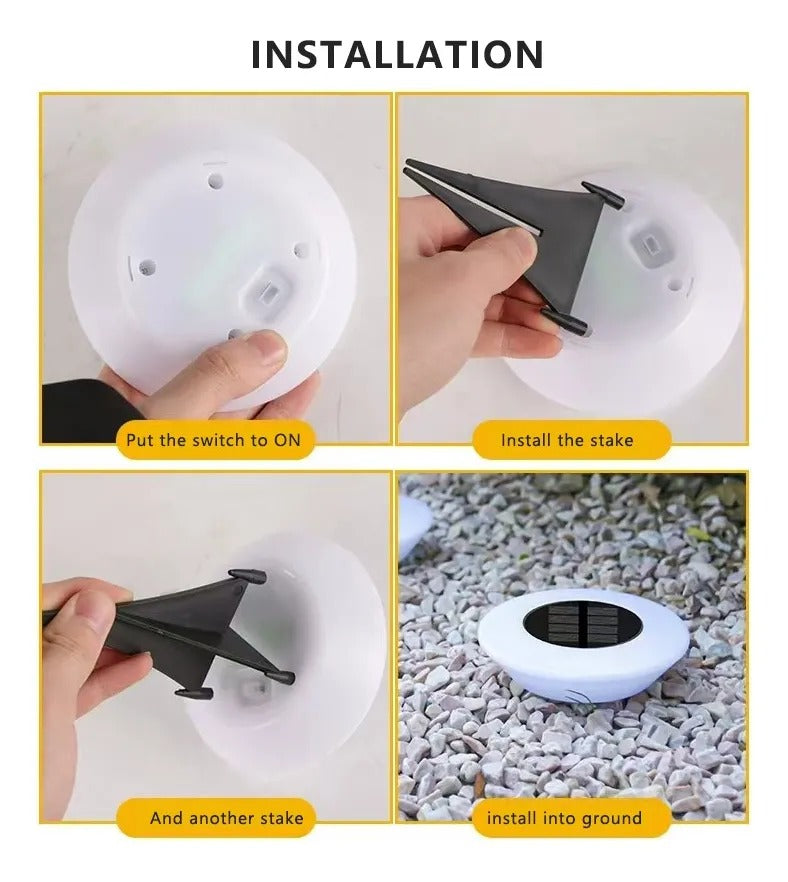 INSTALLATION

Put the switch to ON

Install the stake

And another stake

install into ground