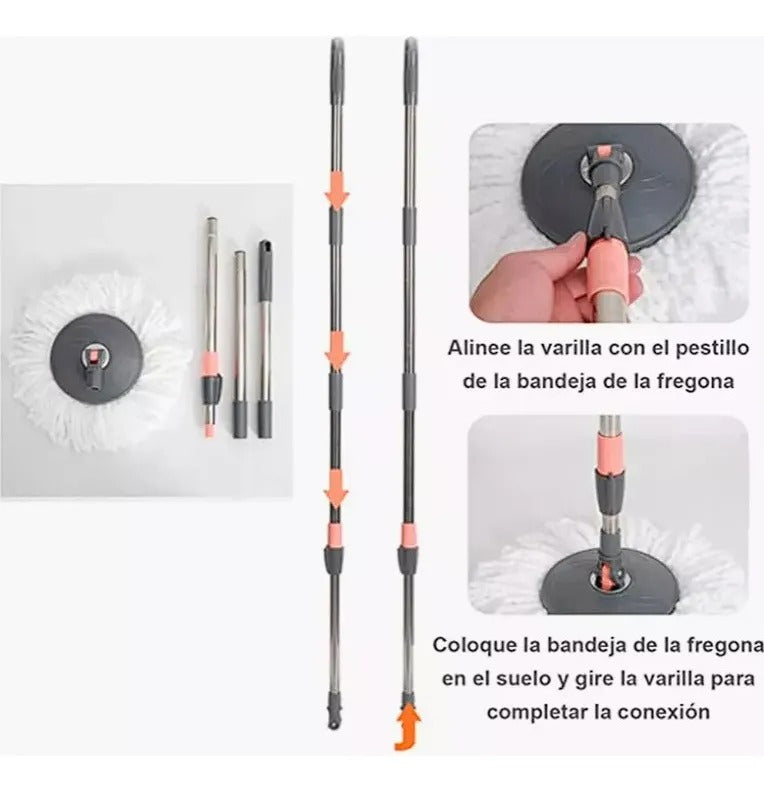 Alinee la varilla con el pestillo de la bandeja de la fregona

Coloque la bandeja de la fregona en el suelo y gire la varilla para completar la conexión