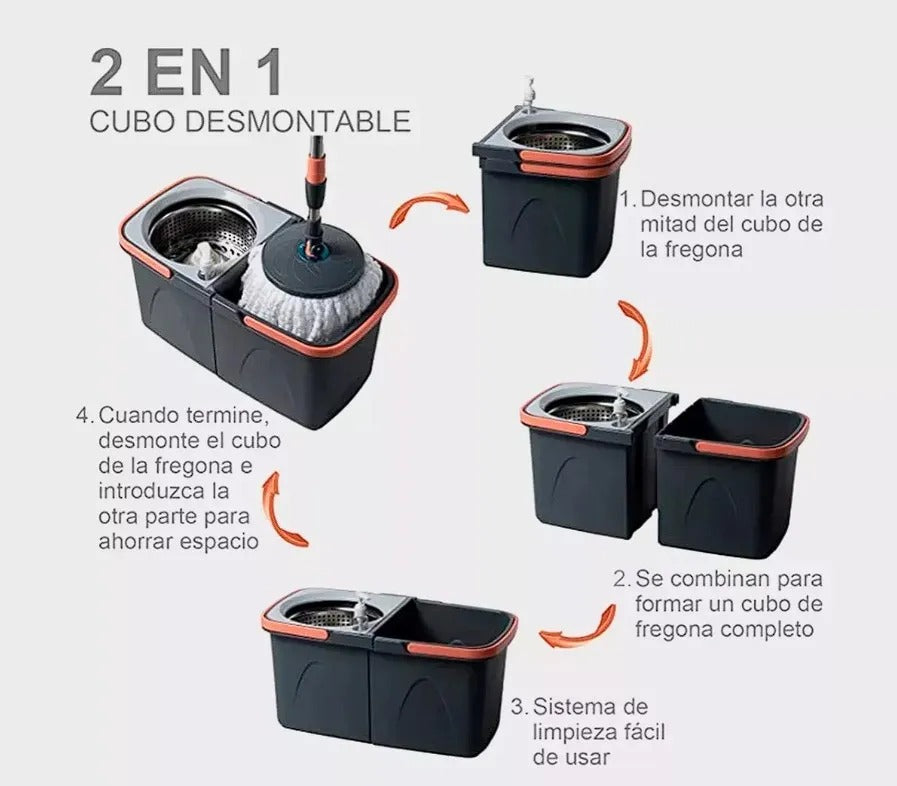 2 EN 1
CUBO DESMONTABLE

1. Desmontar la otra mitad del cubo de la fregona

2. Se combinan para formar un cubo de fregona completo

3. Sistema de limpieza fácil de usar

4. Cuando termine, desmonte el cubo de la fregona e introduzca la otra parte para ahorrar espacio