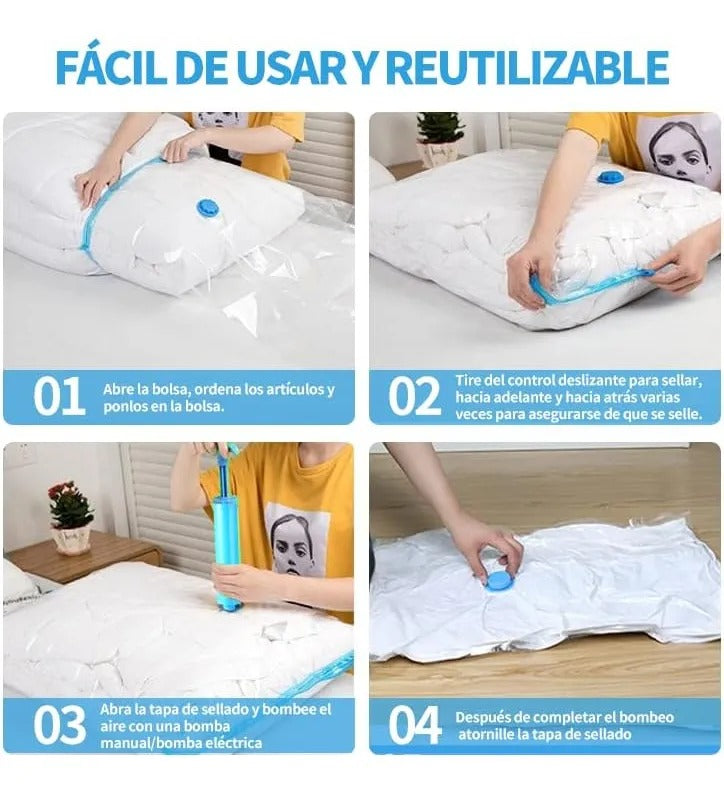 FÁCIL DE USAR Y REUTILIZABLE

01 Abre la bolsa, ordena los artículos y ponlos en la bolsa.

02 Tire del control deslizante para sellar, hacia adelante y hacia atrás varias veces para asegurarse de que se selle.

03 Abra la tapa de sellado y bombee el aire con una bomba manual/bomba eléctrica

04 Después de completar el bombeo atornille la tapa de sellado