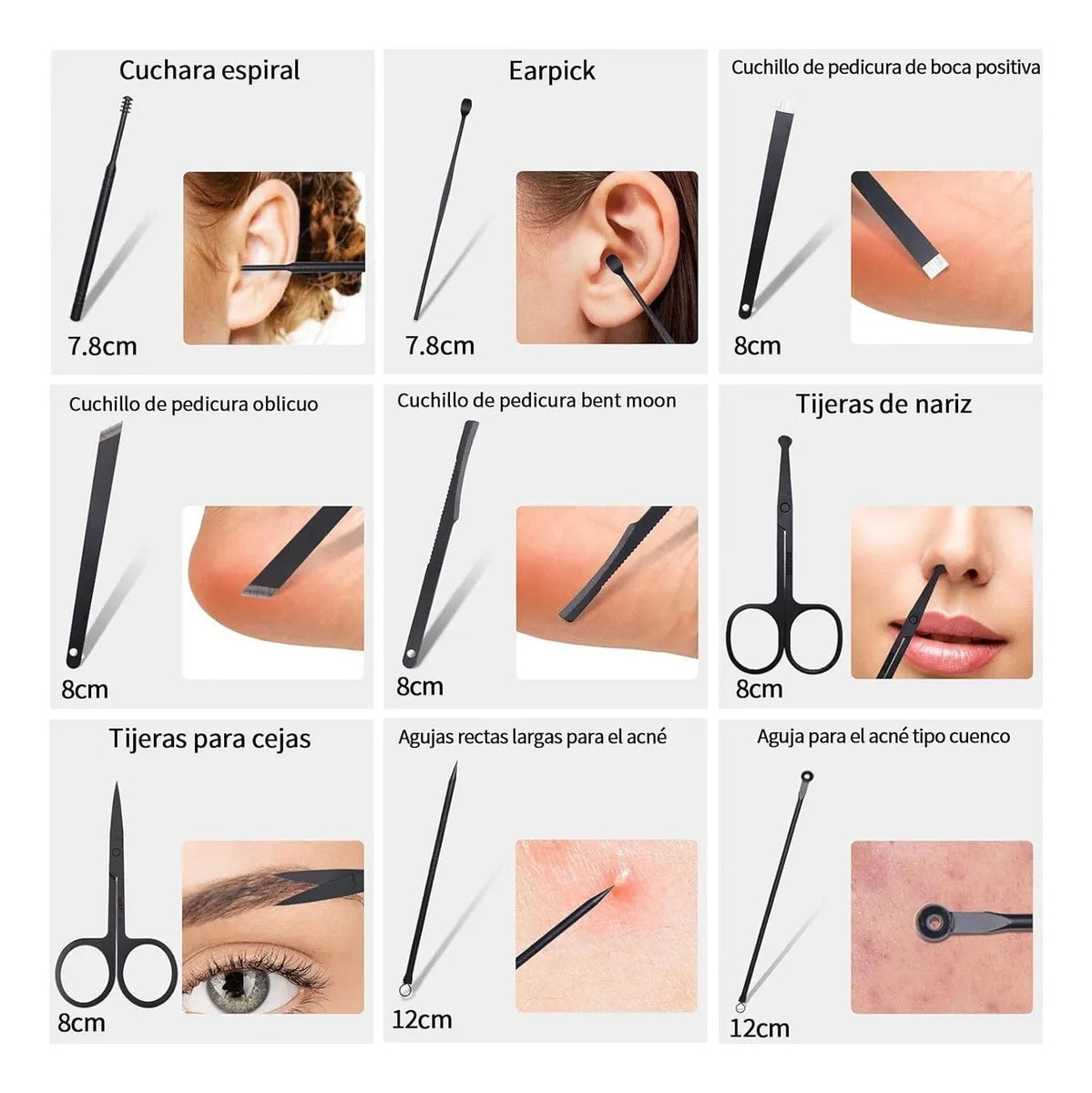 Cuchara espiral
7.8cm

Earpick
7.8cm

Cuchillo de pedicura de boca positiva
8cm

Cuchillo de pedicura oblicuo
8cm

Cuchillo de pedicura bent moon
8cm

Tijeras de nariz
8cm

Tijeras para cejas
8cm

Agujas rectas largas para el acné
12cm

Aguja para el acné tipo cuenco
12cm