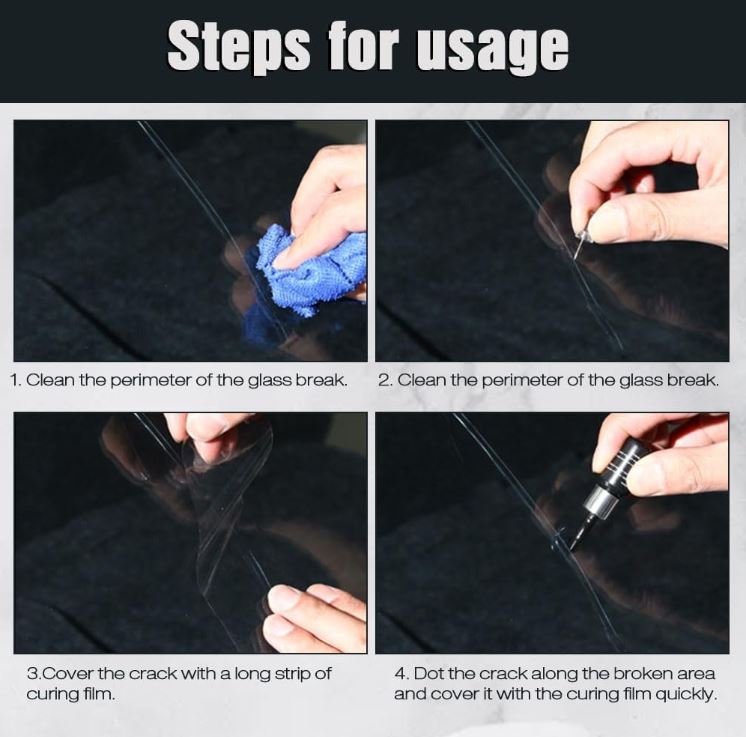 Steps for usage

1. Clean the perimeter of the glass break.

2. Clean the perimeter of the glass break.

3.Cover the crack with a long strip of curing film.

4. Dot the crack along the broken area and cover it with the curing film quickly.